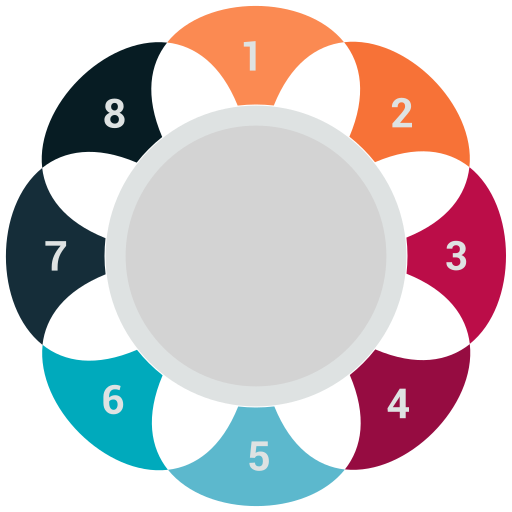 1
2
3
4
5
6
7
8