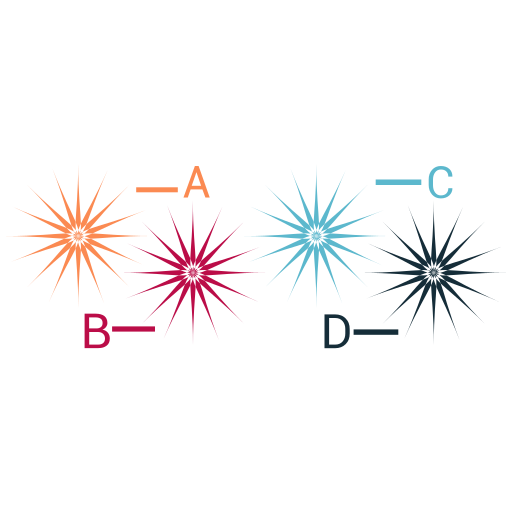 A

B

C

D