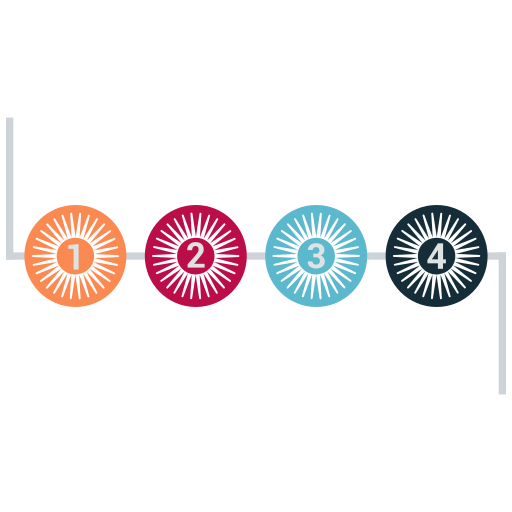 1 2 3 4