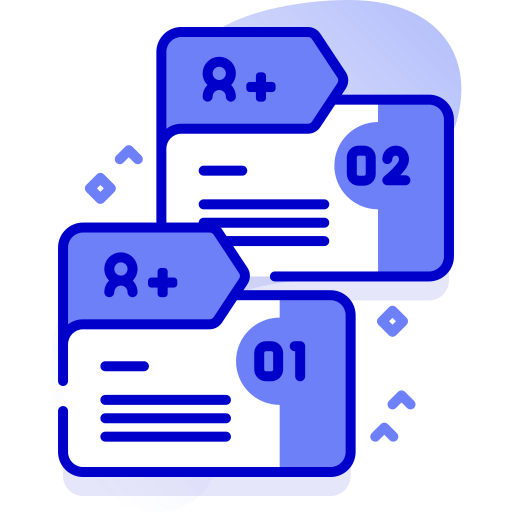 02

01